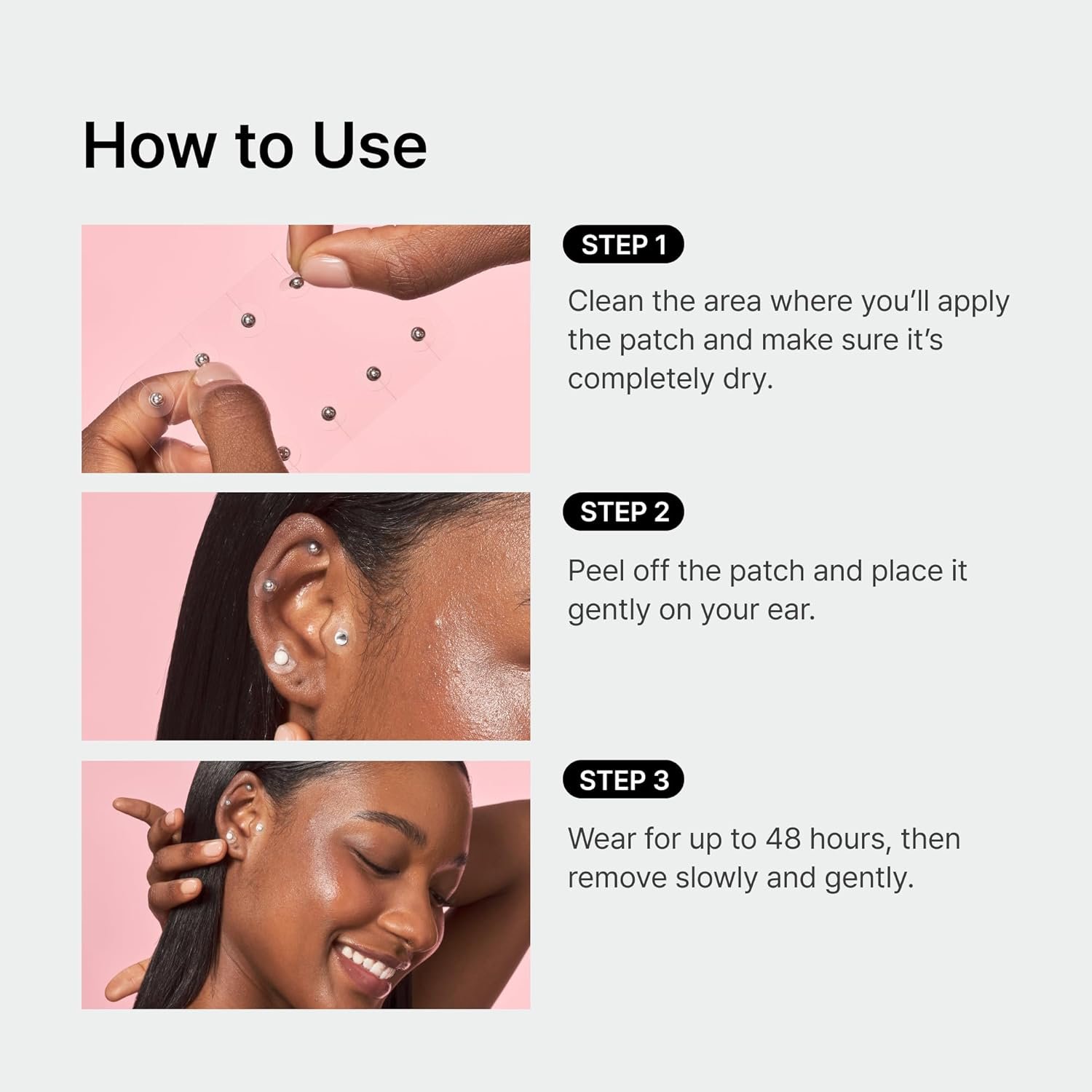 How to Use

STEP 1

Clean the area where you'll apply the patch and make sure it's completely dry.

STEP 2

Peel off the patch and place it gently on your ear.

STEP 3

Wear for up to 48 hours, then remove slowly and gently.