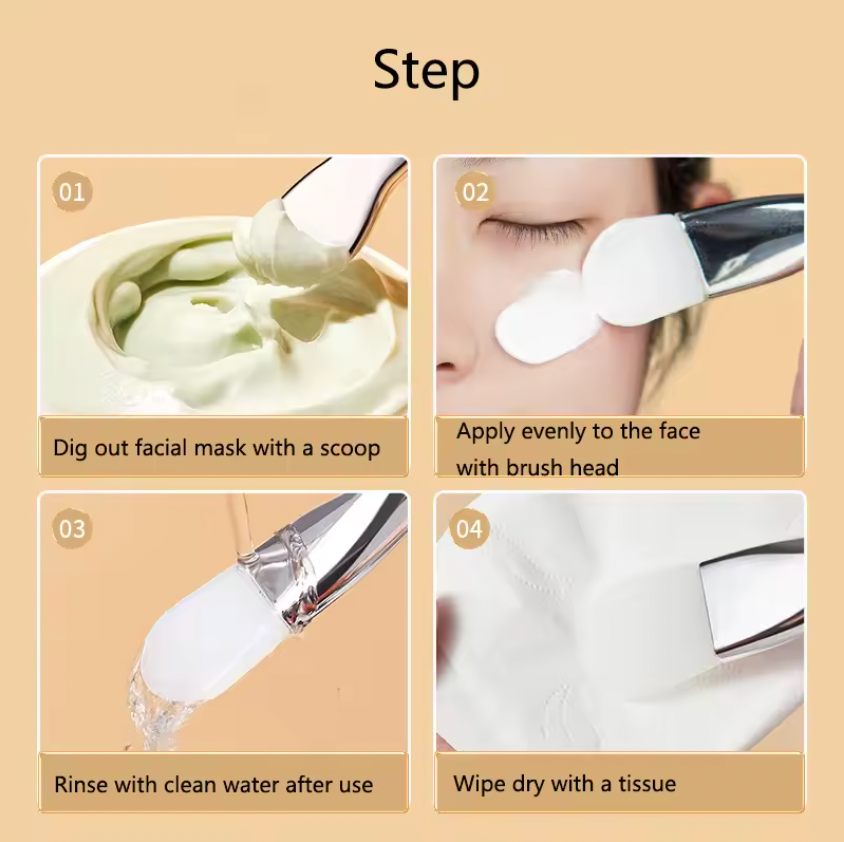 Step

01

Dig out facial mask with a scoop

02

Apply evenly to the face with brush head

03

Rinse with clean water after use

04

Wipe dry with a tissue