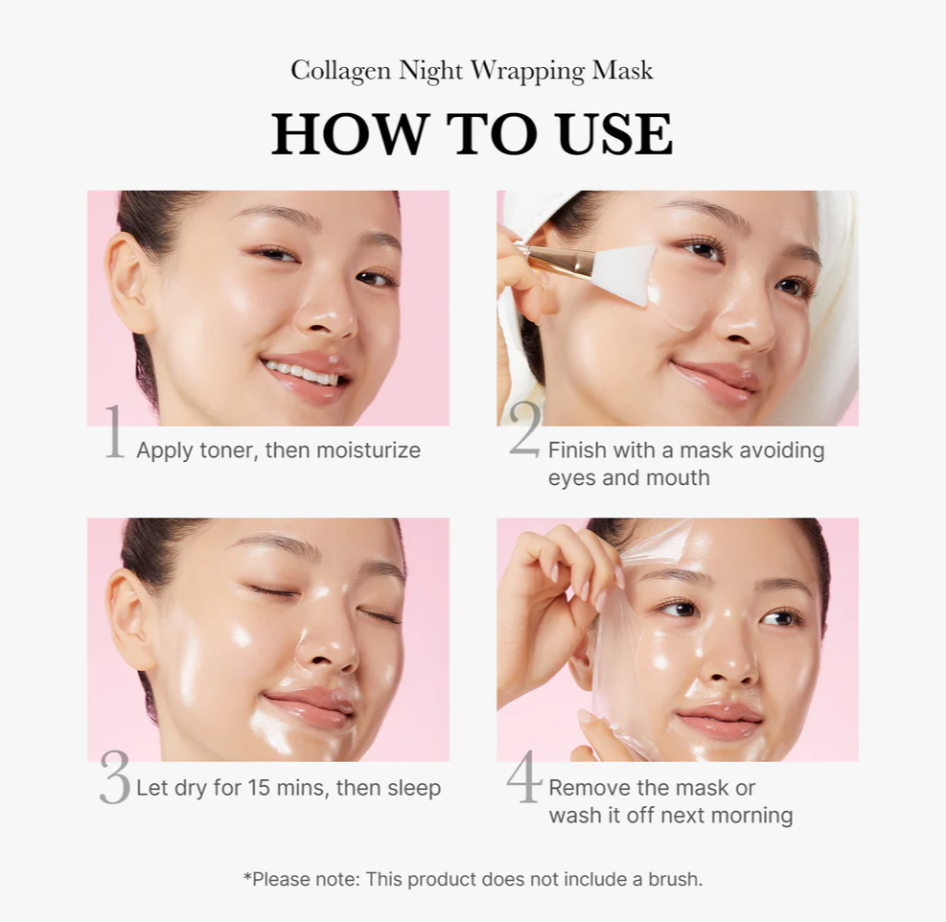 Collagen Night Wrapping Mask

HOW TO USE

1 Apply toner, then moisturize

2 Finish with a mask avoiding eyes and mouth

3 Let dry for 15 mins, then sleep

4 Remove the mask or wash it off next morning

*Please note: This product does not include a brush.